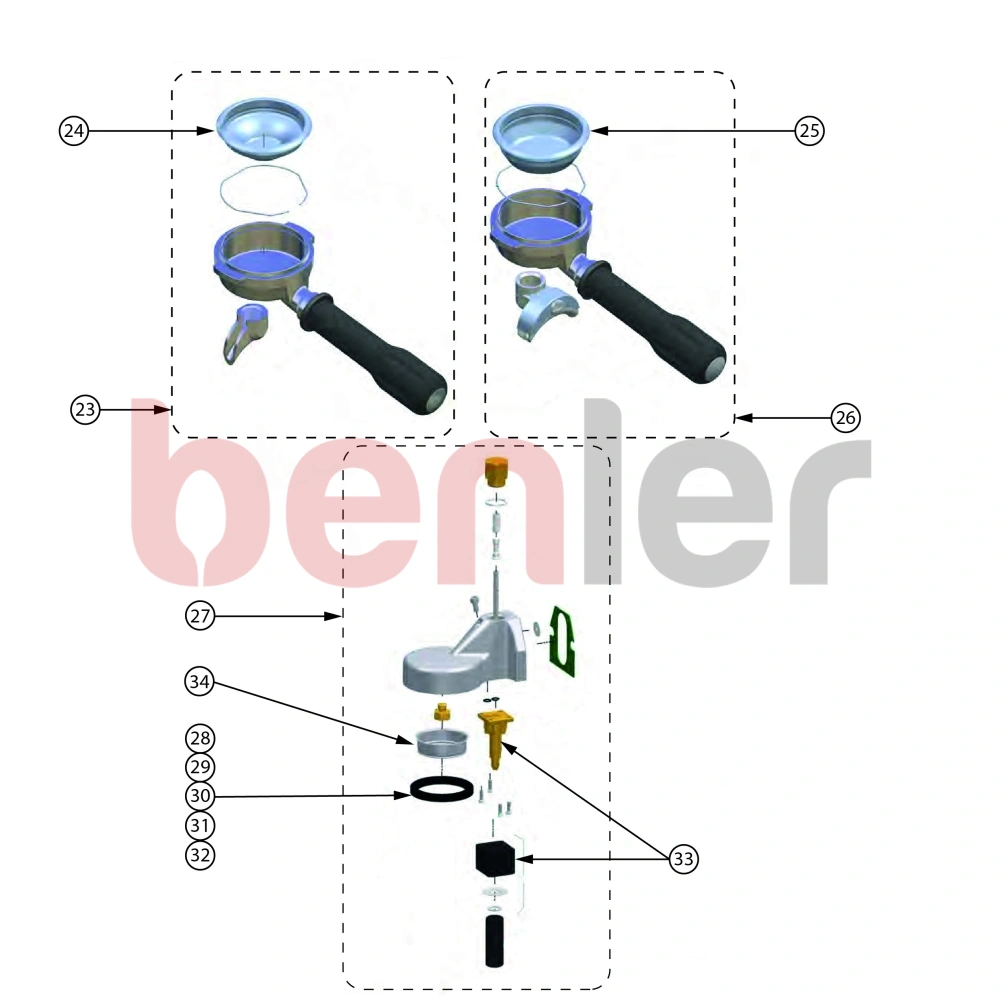 24
25
23
26
benler
27
34
28
29
30
31
32
33