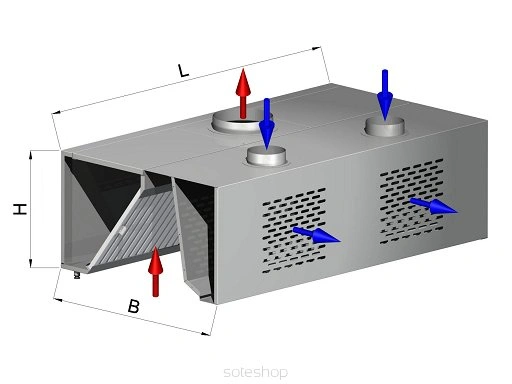 L
H
B
soteshop