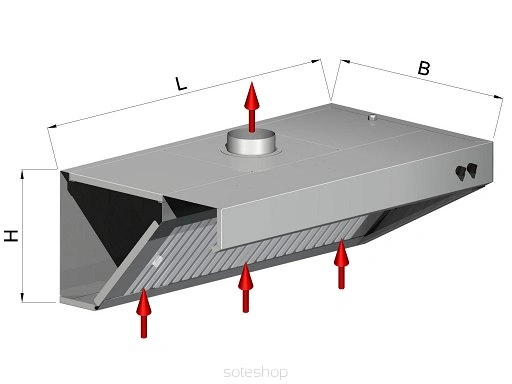 L
B
H
soteshop