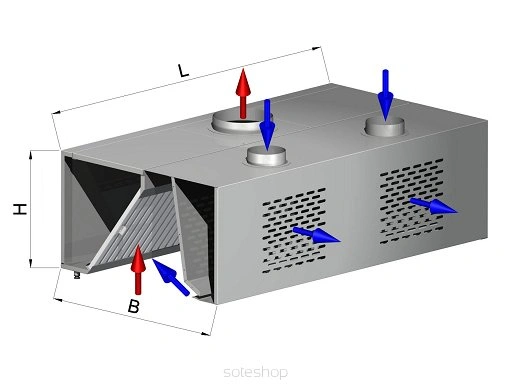 L
H
B
soteshop