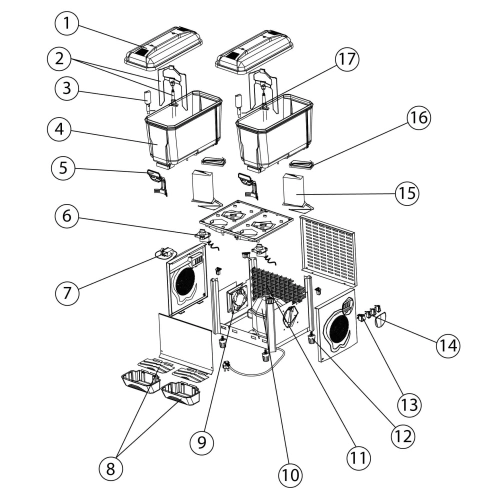 1
2
3
4
5
6
7
8
9
10
11
12
13
14
15
16
17