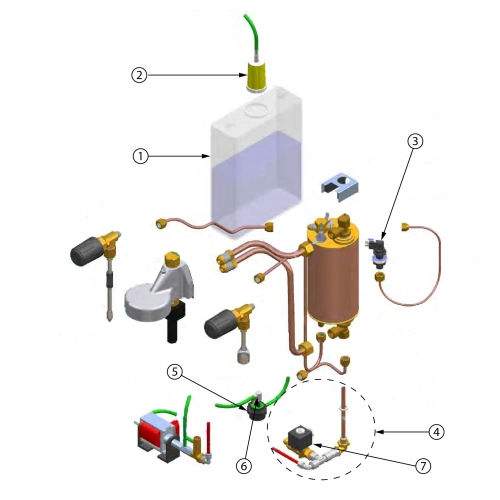 2
1
3
5
4
6
7