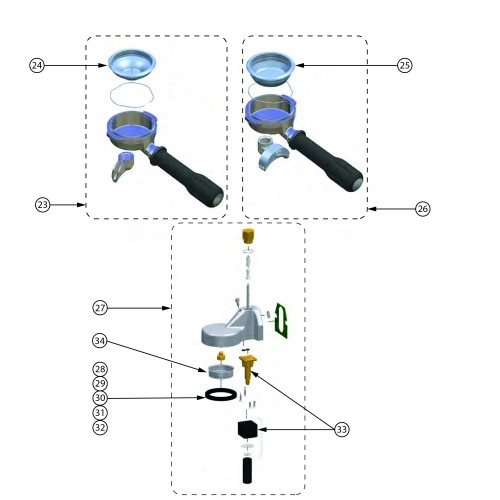 24
25
23
26
27
34
28
29
30
31
32
33