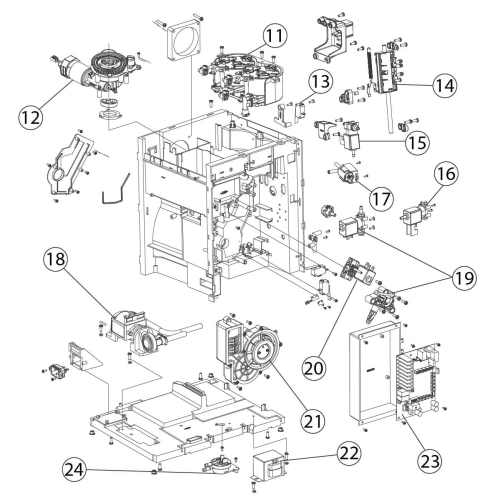 11
12
13
14
15
16
17
18
19
20
21
22
23
24