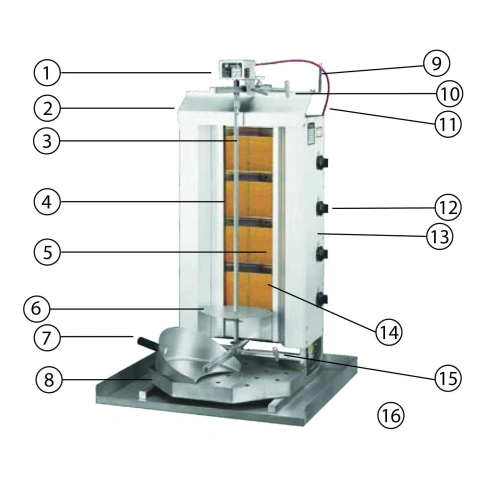 1
2
3
4
5
6
7
8
9
10
11
12
13
14
15
16