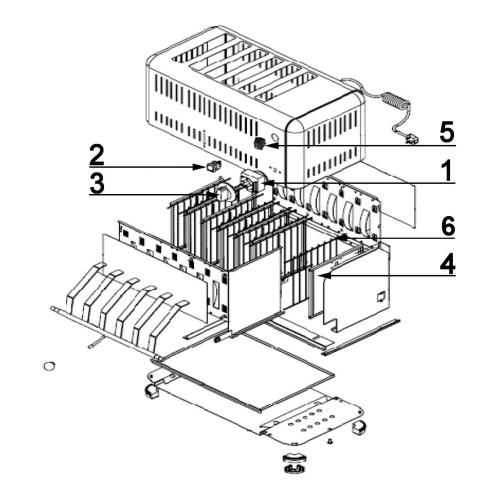 5
2
1
3
6
4