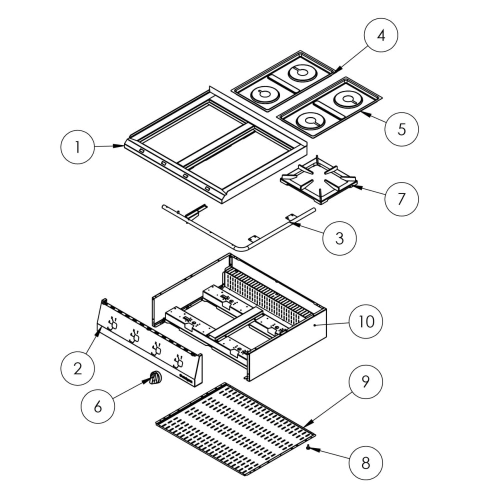 4
5
1
7
3
10
2
6
9
8