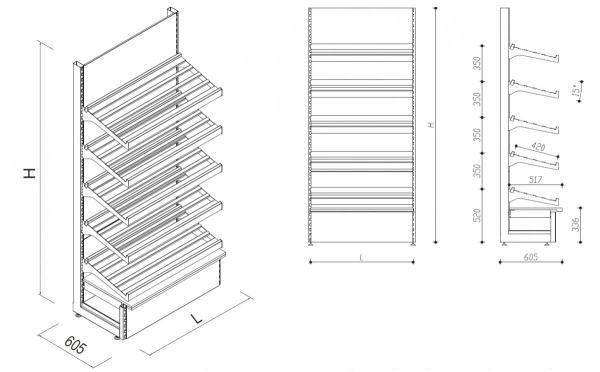 H

605

L

H

L

350

350

350

350

520

15°

420

517

336

605